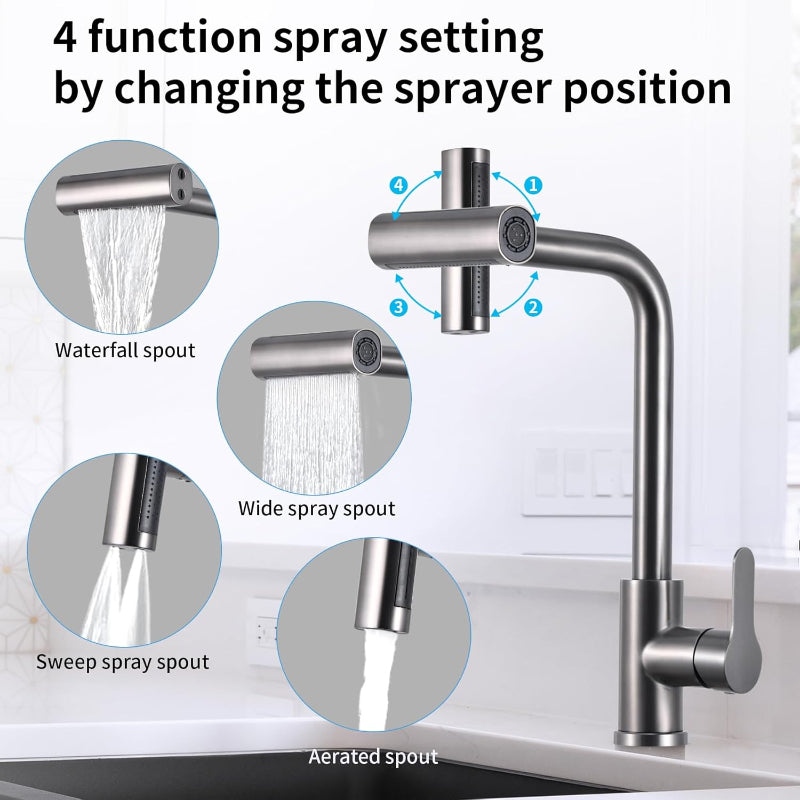 4 function spray setting
by changing the sprayer position

4
1
3
2

Waterfall spout

Wide spray spout

Sweep spray spout

Aerated spout