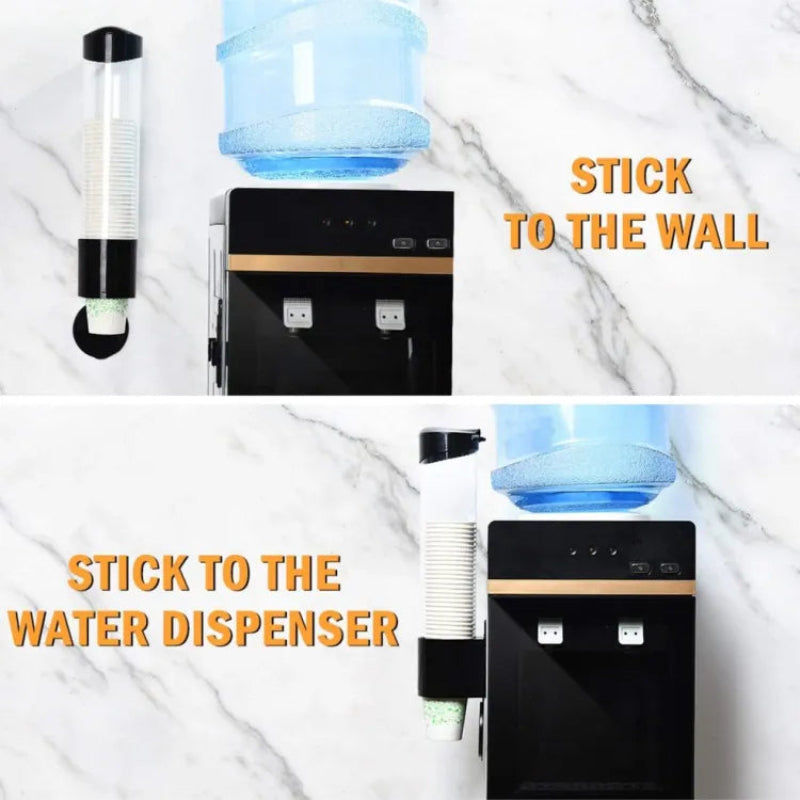 STICK TO THE WALL

STICK TO THE WATER DISPENSER