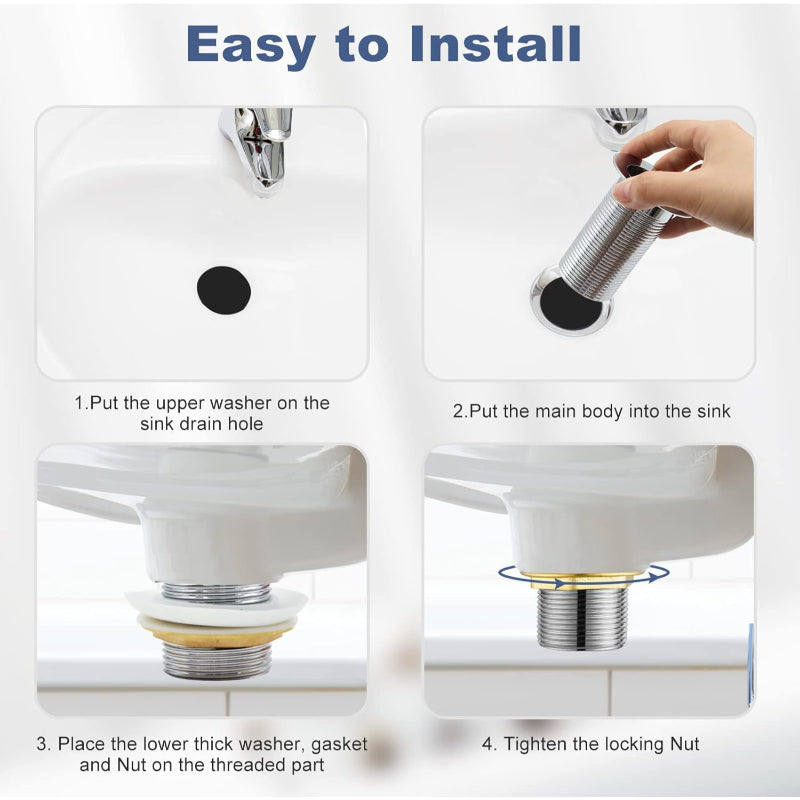 Easy to Install

1.Put the upper washer on the sink drain hole

2.Put the main body into the sink

3. Place the lower thick washer, gasket and Nut on the threaded part

4. Tighten the locking Nut